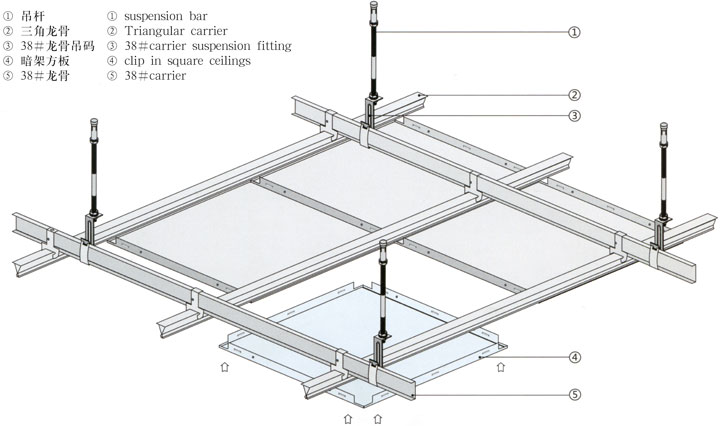 ① 吊杆
② 三角龙骨
③ 38#龙骨吊码
④ 暗架方板
⑤ 38#龙骨

① suspension bar
② Triangular carrier
③ 38#carrier suspension fitting
④ clip in square ceilings
⑤ 38#carrier

①
②
③
④
⑤