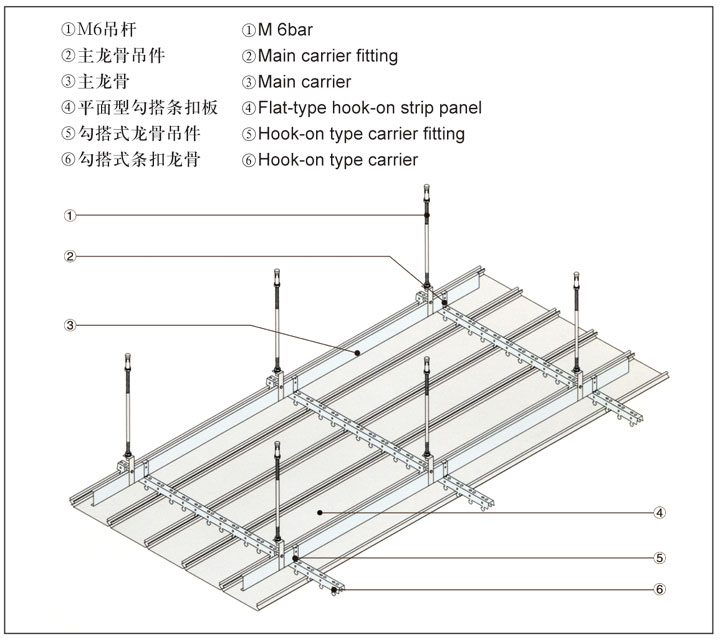 ①M6吊杆
②主龙骨吊件
③主龙骨
④平面型勾搭条扣板
⑤勾搭式龙骨吊件
⑥勾搭式条扣龙骨

①M 6bar
②Main carrier fitting
③Main carrier
④Flat-type hook-on strip panel
⑤Hook-on type carrier fitting
⑥Hook-on type carrier

①
②
③
④
⑤
⑥